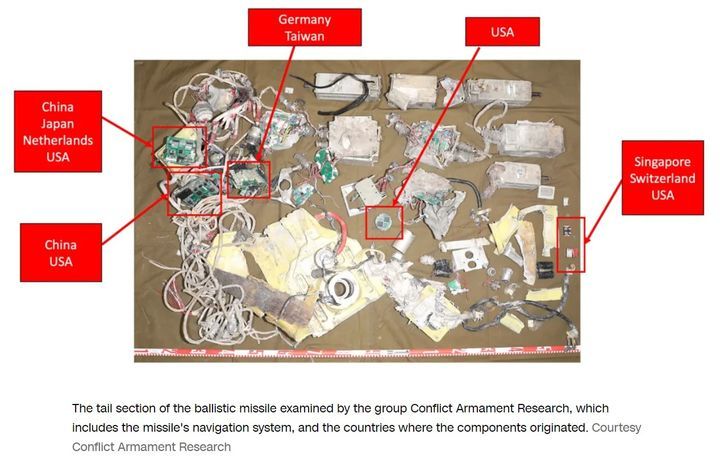 Germany
Taiwan

USA

China
Japan
Netherlands
USA

Singapore
Switzerland
USA

China
USA

The tail section of the ballistic missile examined by the group Conflict Armament Research, which includes the missile's navigation system, and the countries where the components originated. Courtesy Conflict Armament Research