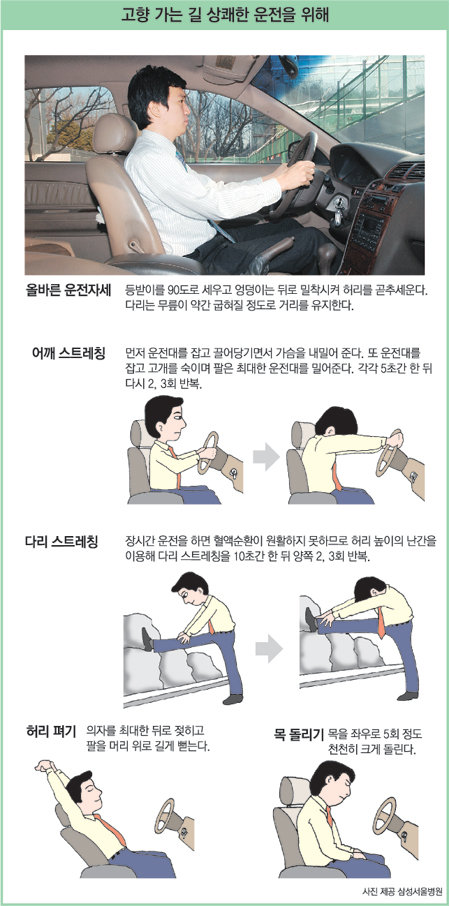 고향 가는 길 상쾌한 운전을 위해

올바른 운전자세 등받이를 90도로 세우고 엉덩이는 뒤로 밀착시켜 허리를 곧추세운다. 다리는 무릎이 약간 굽혀질 정도로 거리를 유지한다.

어깨 스트레칭 먼저 운전대를 잡고 끌어당기면서 가슴을 내밀어 준다. 또 운전대를 잡고 고개를 숙이며 팔은 최대한 운전대를 밀어준다. 각각 5초간 한 뒤 다시 2, 3회 반복.

다리 스트레칭 장시간 운전을 하면 혈액순환이 원활하지 못하므로 허리 높이의 난간을 이용해 다리 스트레칭을 10초간 한 뒤 양쪽 2, 3회 반복.

허리 펴기 의자를 최대한 뒤로 젖히고 팔을 머리 위로 길게 뻗는다.

목 돌리기 목을 좌우로 5회 정도 천천히 크게 돌린다.

사진 제공 삼성서울병원